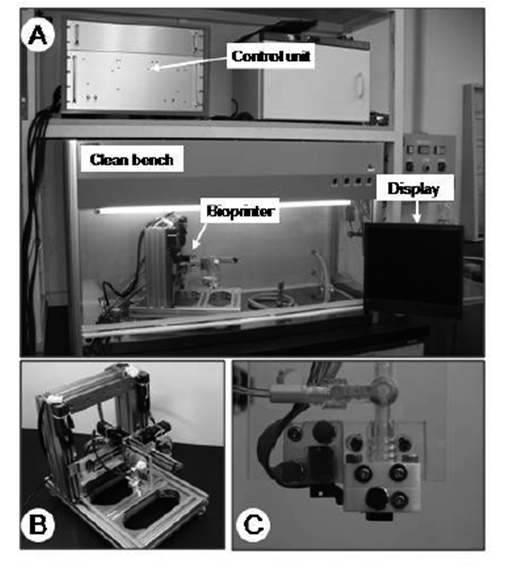 A

Control unit

Clean bench

Display

Bioprinter

B

C