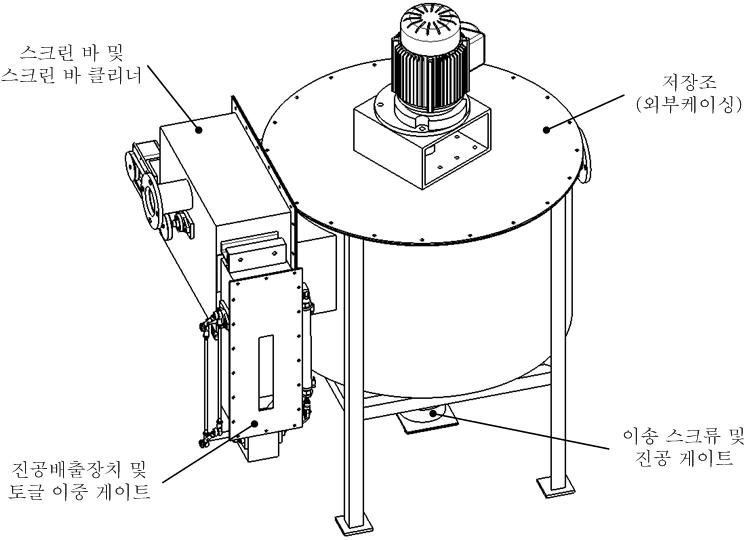 스크린 바 및
스크린 바 클리너

저장조
(외부케이싱)

진공배출장치 및
토글 이중 게이트

이송 스크류 및
진공 게이트