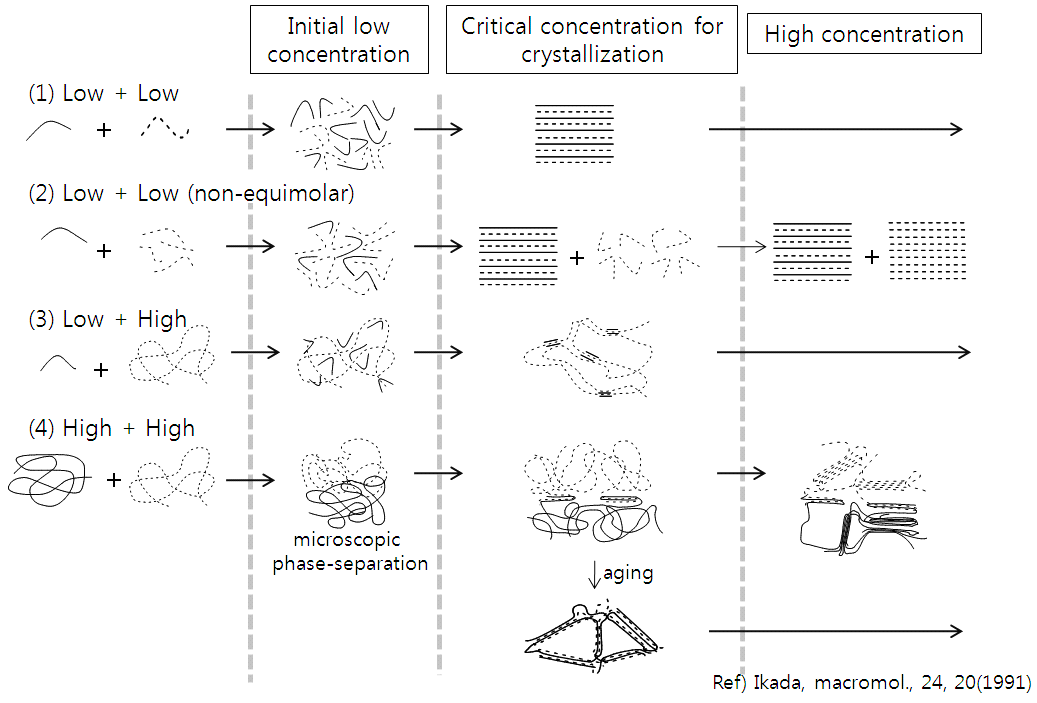 Initial low concentration

Critical concentration for crystallization

High concentration

(1) Low + Low

+

(2) Low + Low (non-equimolar)

+

+

+

(3) Low + High

+

(4) High + High

+

microscopic phase-separation

aging

Ref) Ikada, macromol., 24, 20(1991)