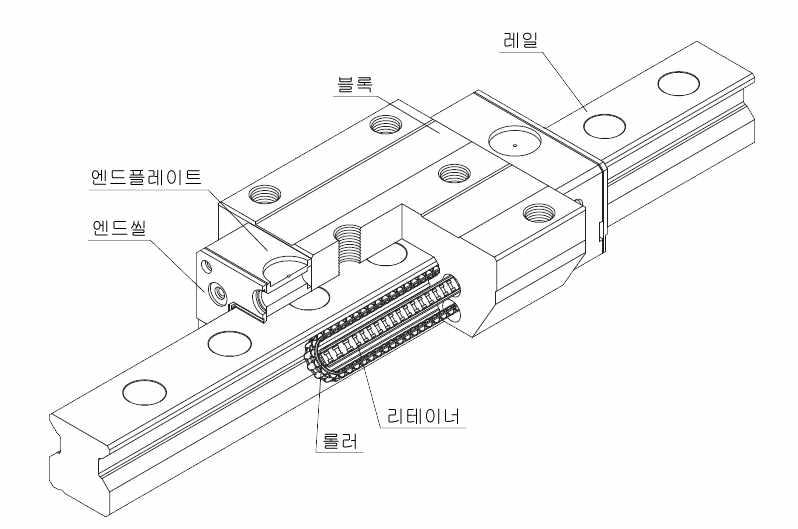 레일
블록
엔드플레이트
엔드씰
리테이너
롤러