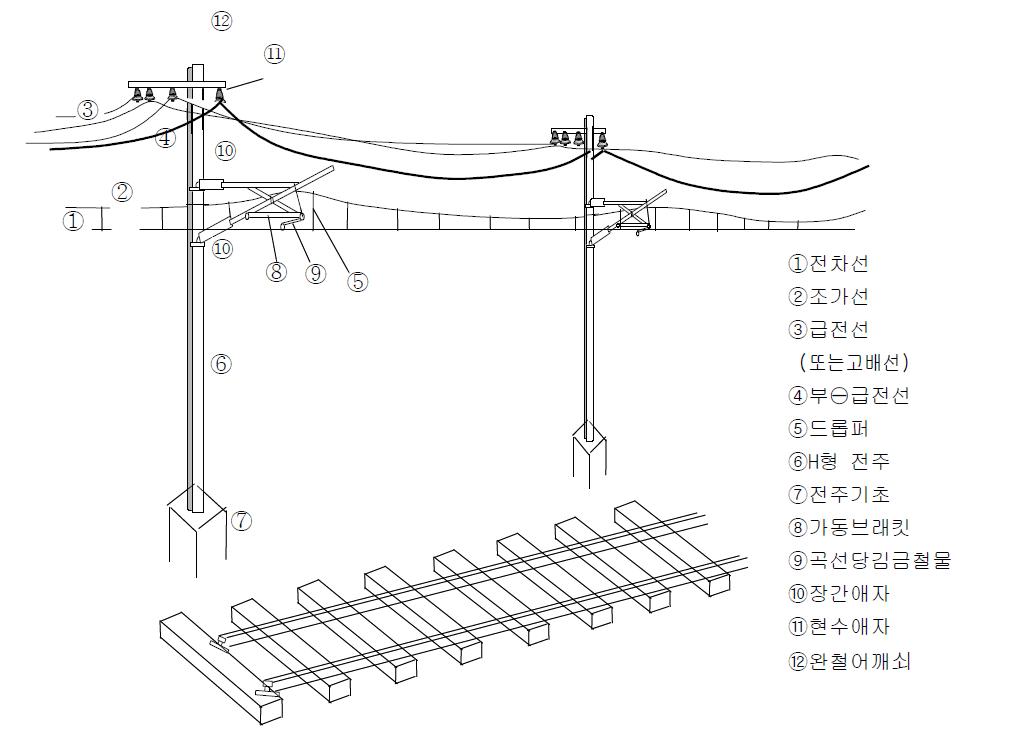 ⑫
⑪
③
④
⑩
②
①
⑩
⑧ ⑨ ⑤
⑥
⑦

①전차선
②조가선
③급전선
(또는고배선)
④부⊖급전선
⑤드롭퍼
⑥H형 전주
⑦전주기초
⑧가동브래킷
⑨곡선당김금철물
⑩장간애자
⑪현수애자
⑫완철어깨쇠