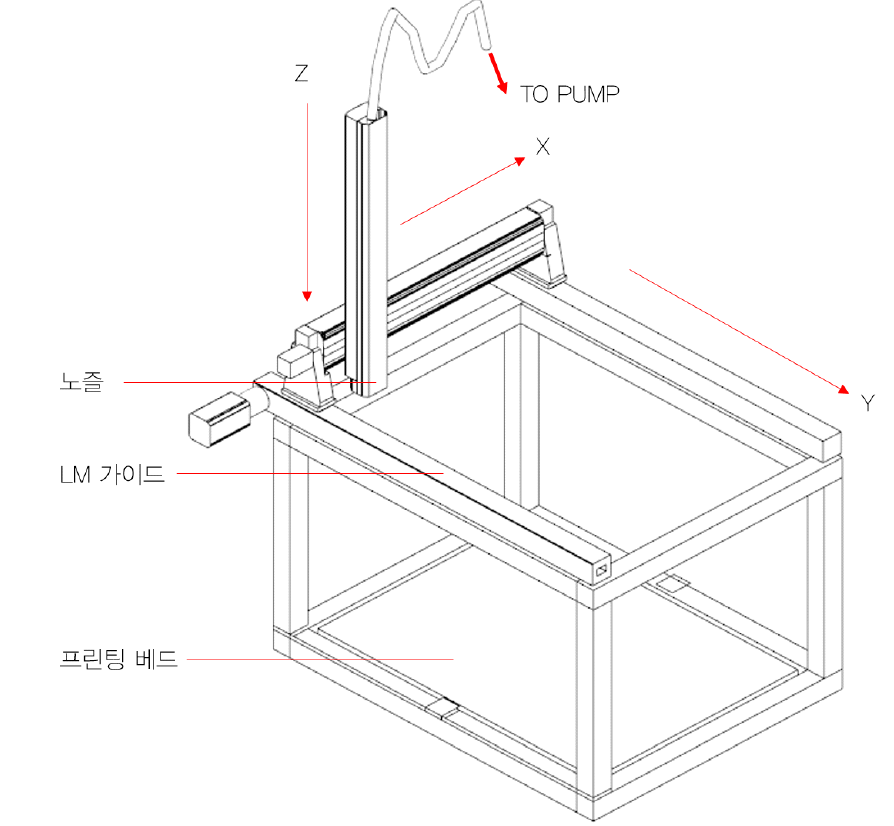 Z

TO PUMP

X

Y

노즐

LM 가이드

프린팅 베드