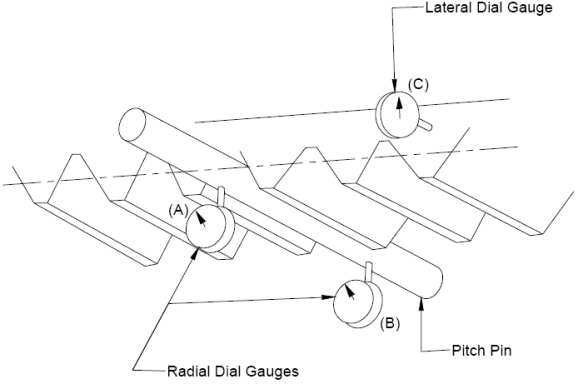 Lateral Dial Gauge

(C)

(A)

(B)

Pitch Pin

Radial Dial Gauges