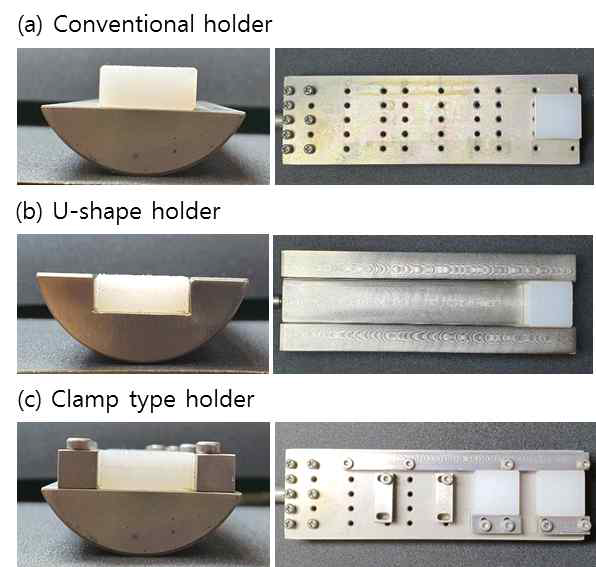 (a) Conventional holder

(b) U-shape holder

(c) Clamp type holder