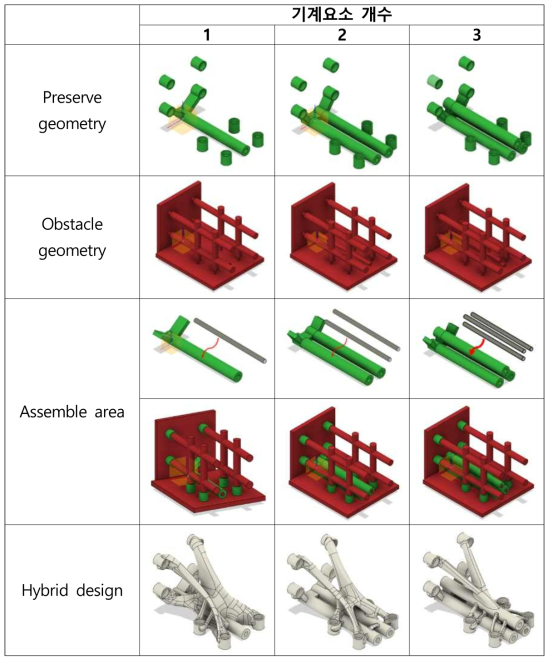 | | 기계요소 개수 | | |
|---|---|---|---|
| | 1 | 2 | 3 |
| Preserve geometry | | | |
| Obstacle geometry | | | |
| Assemble area | | | |
| Hybrid design | | | |