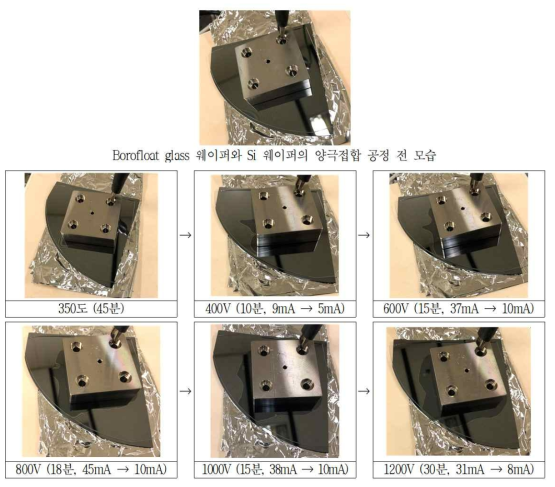 Borofloat glass 웨이퍼와 Si 웨이퍼의 양극접합 공정 전 모습

350도 (45분)

→

400V (10분, 9mA → 5mA)

→

600V (15분, 37mA → 10mA)

800V (18분, 45mA → 10mA)

→

1000V (15분, 38mA → 10mA)

→

1200V (30분, 31mA → 8mA)